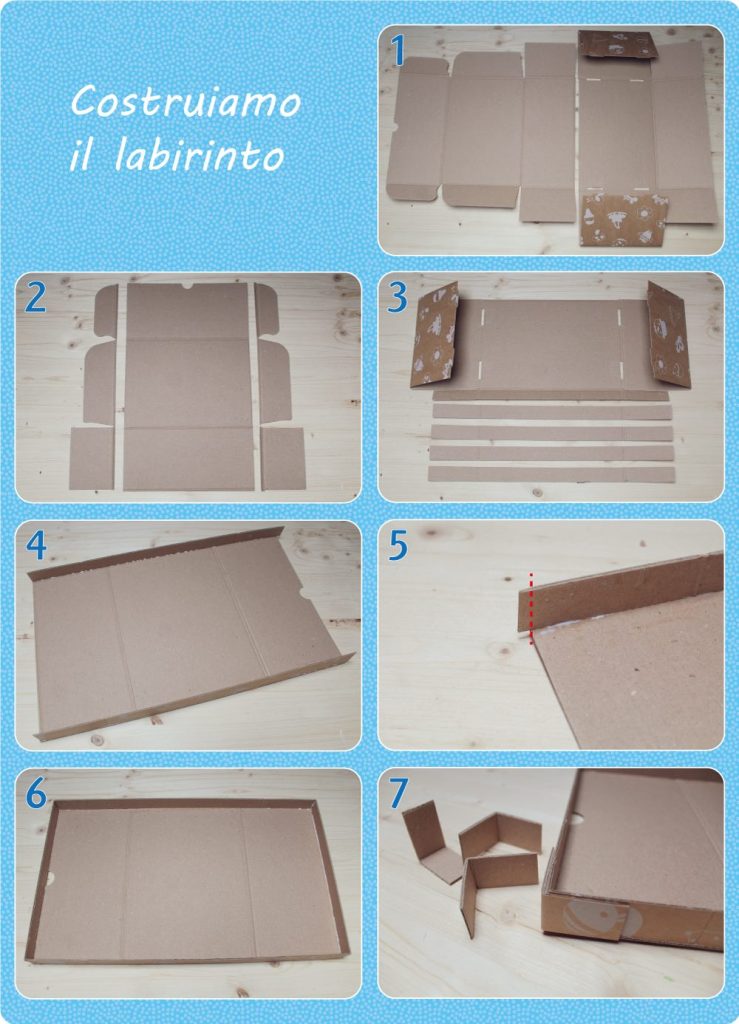 Costruiamo il labirinto

1

2

3

4

5

6

7